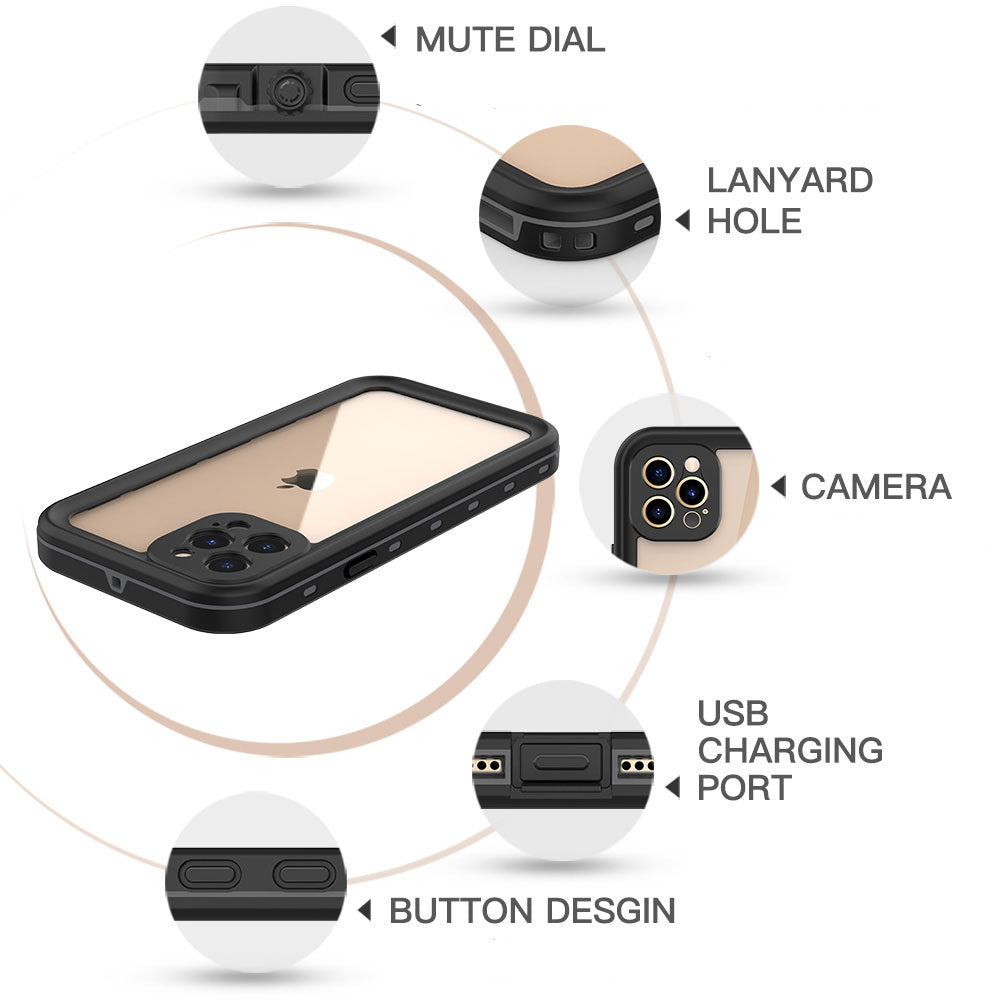 MUTE DIAL

LANYARD HOLE

CAMERA

USB CHARGING PORT

BUTTON DESGIN